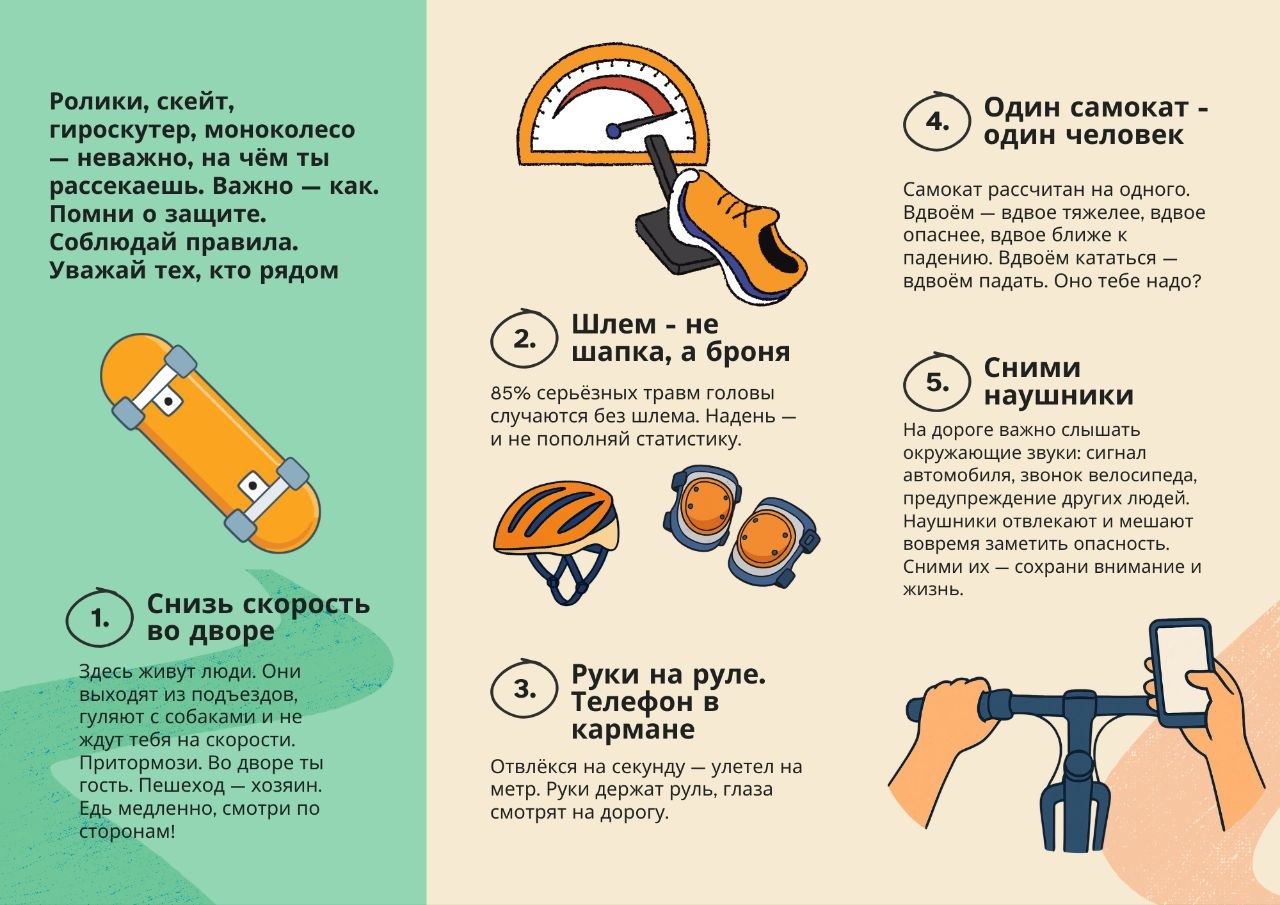 Ролики, скейт, гироскутер, моноколесо — неважно, на чём ты рассекаешь. Важно — как. Помни о защите. Соблюдай правила. Уважай тех, кто рядом

1. Снизь скорость во дворе

Здесь живут люди. Они выходят из подъездов, гуляют с собаками и не ждут тебя на скорости. Притормози. Во дворе ты гость. Пешеход — хозяин. Едь медленно, смотри по сторонам!

2. Шлем - не шапка, а броня

85% серьёзных травм головы случаются без шлема. Надень — и не пополняй статистику.

3. Руки на руле. Телефон в кармане

Отвлёкся на секунду — улетел на метр. Руки держат руль, глаза смотрят на дорогу.

4. Один самокат - один человек

Самокат рассчитан на одного. Вдвоём — вдвое тяжелее, вдвое опаснее, вдвое ближе к падению. Вдвоём кататься — вдвоём падать. Оно тебе надо?

5. Сними наушники

На дороге важно слышать окружающие звуки: сигнал автомобиля, звонок велосипеда, предупреждение других людей. Наушники отвлекают и мешают вовремя заметить опасность. Сними их — сохрани внимание и жизнь.